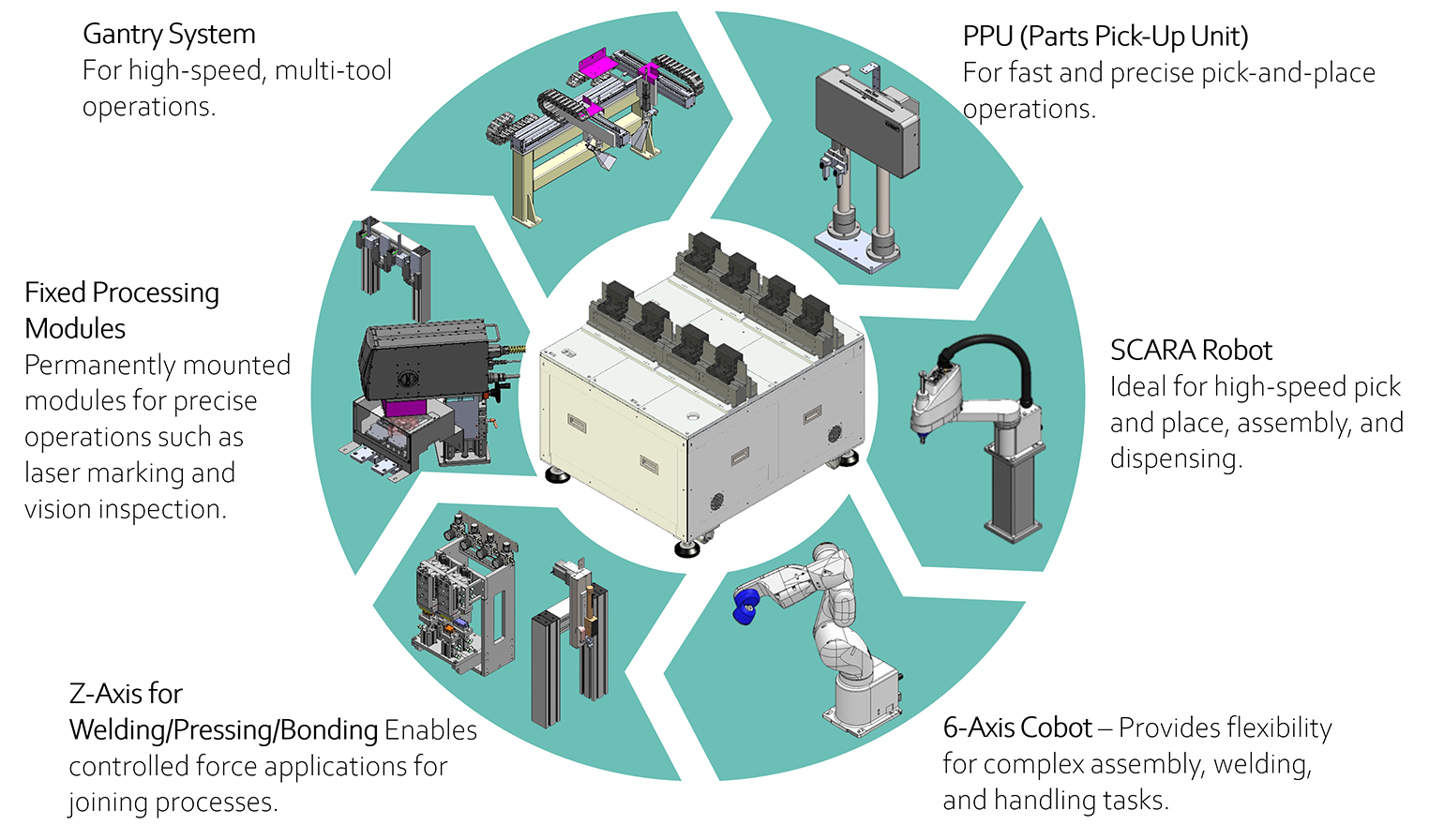 Gantry System
For high-speed, multi-tool operations.

PPU (Parts Pick-Up Unit)
For fast and precise pick-and-place operations.

Fixed Processing Modules
Permanently mounted modules for precise operations such as laser marking and vision inspection.

SCARA Robot
Ideal for high-speed pick and place, assembly, and dispensing.

Z-Axis for Welding/Pressing/Bonding Enables controlled force applications for joining processes.

6-Axis Cobot – Provides flexibility for complex assembly, welding, and handling tasks.